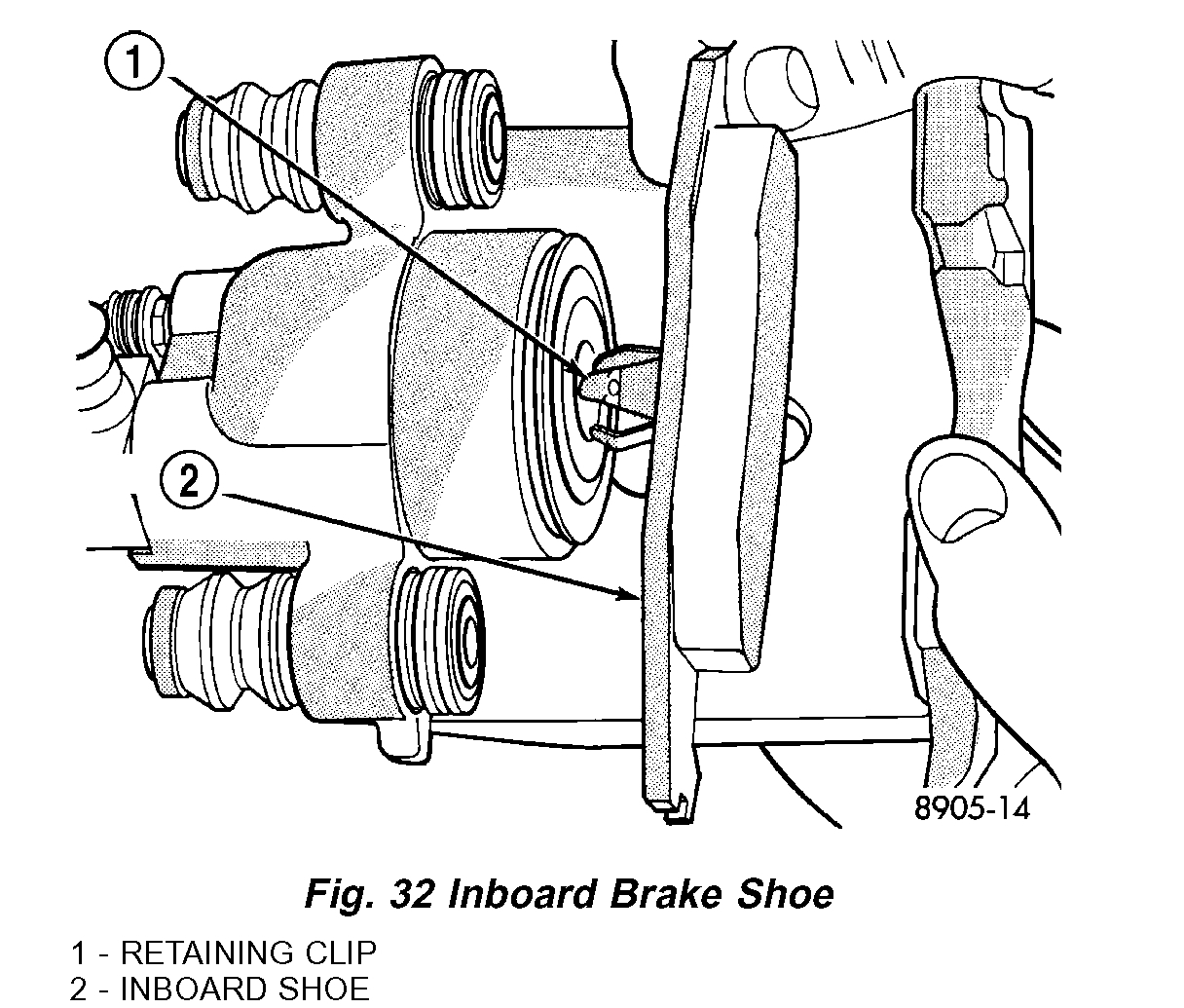 1

2

8905-14

Fig. 32 Inboard Brake Shoe

1 - RETAINING CLIP
2 - INBOARD SHOE