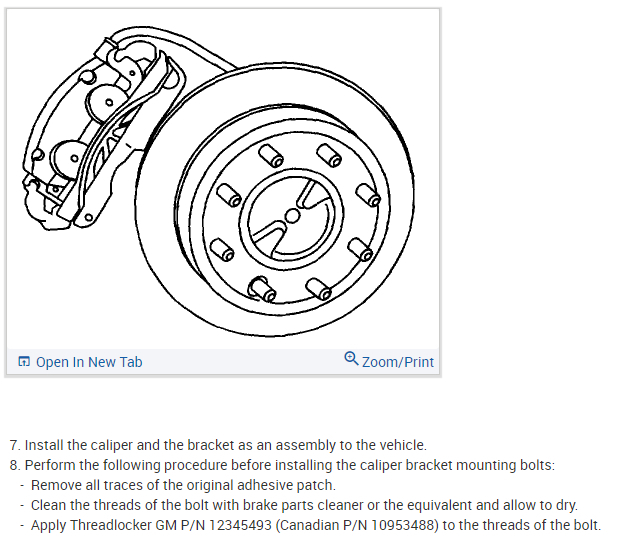 Open In New Tab
Zoom/Print

7. Install the caliper and the bracket as an assembly to the vehicle.
8. Perform the following procedure before installing the caliper bracket mounting bolts:
- Remove all traces of the original adhesive patch.
- Clean the threads of the bolt with brake parts cleaner or the equivalent and allow to dry.
- Apply Threadlocker GM P/N 12345493 (Canadian P/N 10953488) to the threads of the bolt.