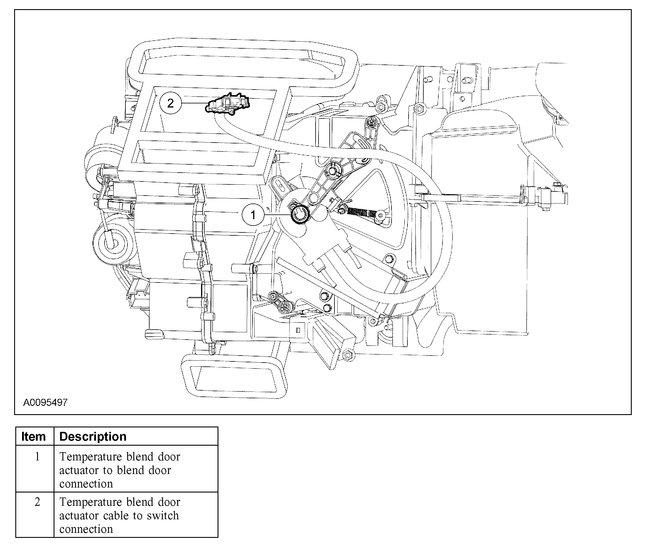 2

1

A0095497

| Item | Description |
|---|---|
| 1 | Temperature blend door actuator to blend door connection |
| 2 | Temperature blend door actuator cable to switch connection |