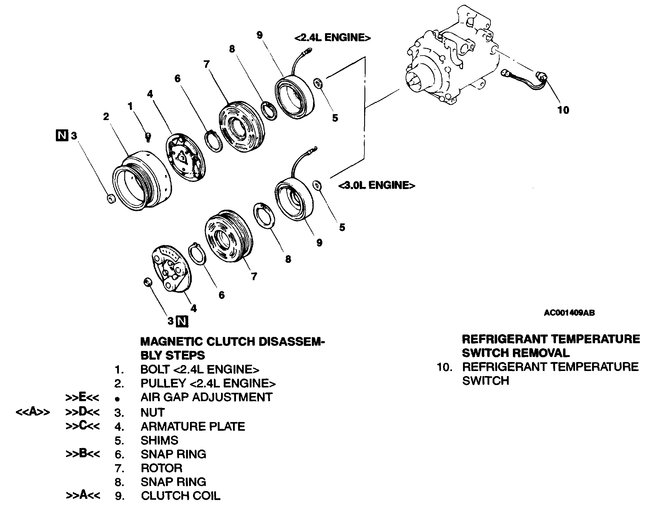 <2.4L ENGINE>
9
8
7
6
4
1
2
N 3
5
10
<3.0L ENGINE>
5
9
8
7
6
4
3 N
AC001409AB

MAGNETIC CLUTCH DISASSEMBLY STEPS
1. BOLT <2.4L ENGINE>
2. PULLEY <2.4L ENGINE>
>>E<< • AIR GAP ADJUSTMENT
<<A>> >>D<< 3. NUT
>>C<< 4. ARMATURE PLATE
5. SHIMS
>>B<< 6. SNAP RING
7. ROTOR
8. SNAP RING
>>A<< 9. CLUTCH COIL

REFRIGERANT TEMPERATURE SWITCH REMOVAL
10. REFRIGERANT TEMPERATURE SWITCH