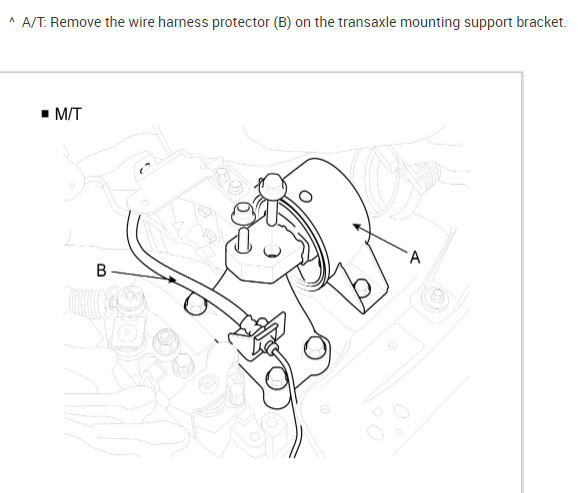 ^ A/T: Remove the wire harness protector (B) on the transaxle mounting support bracket.

■ M/T

B

A