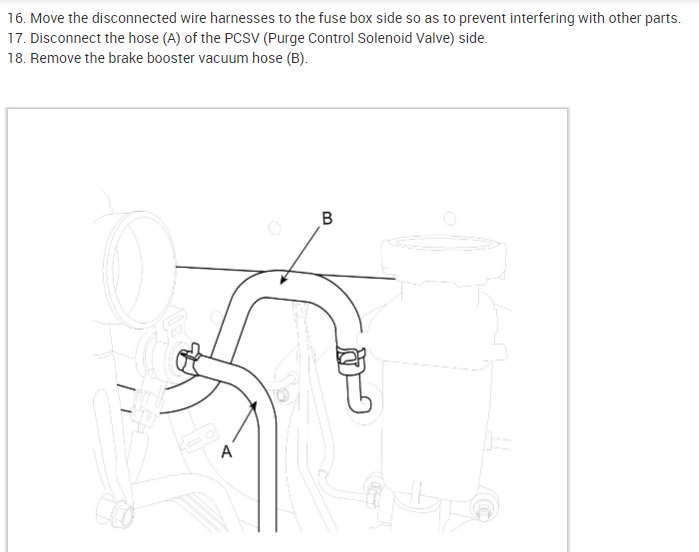 16. Move the disconnected wire harnesses to the fuse box side so as to prevent interfering with other parts.
17. Disconnect the hose (A) of the PCSV (Purge Control Solenoid Valve) side.
18. Remove the brake booster vacuum hose (B).

B

A