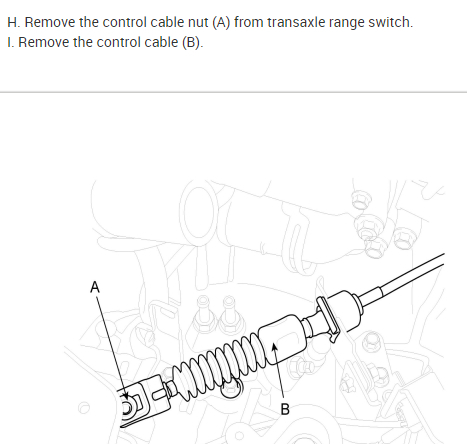 H. Remove the control cable nut (A) from transaxle range switch.
I. Remove the control cable (B).

A

B