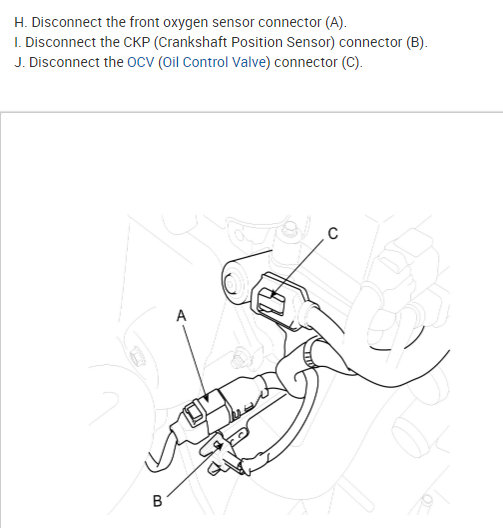 H. Disconnect the front oxygen sensor connector (A).
I. Disconnect the CKP (Crankshaft Position Sensor) connector (B).
J. Disconnect the OCV (Oil Control Valve) connector (C).

C
A
B