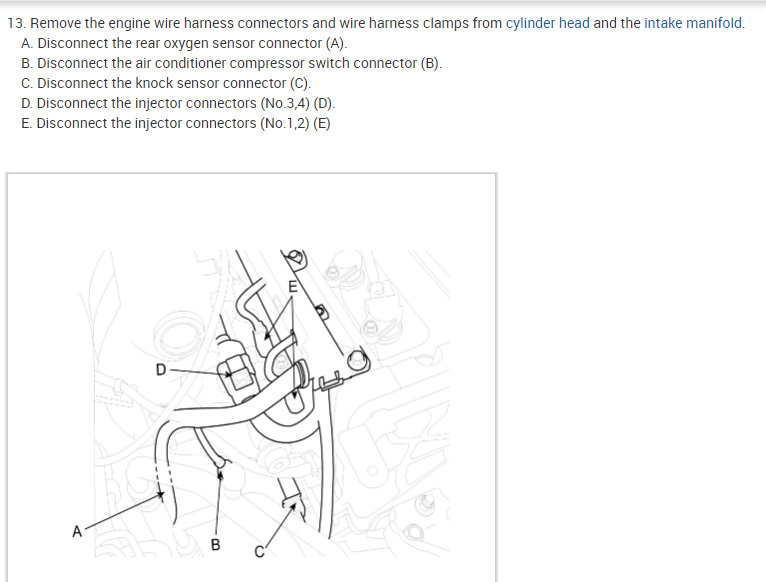 13. Remove the engine wire harness connectors and wire harness clamps from cylinder head and the intake manifold.

A. Disconnect the rear oxygen sensor connector (A).
B. Disconnect the air conditioner compressor switch connector (B).
C. Disconnect the knock sensor connector (C).
D. Disconnect the injector connectors (No.3,4) (D).
E. Disconnect the injector connectors (No.1,2) (E)

E
D
A
B
C