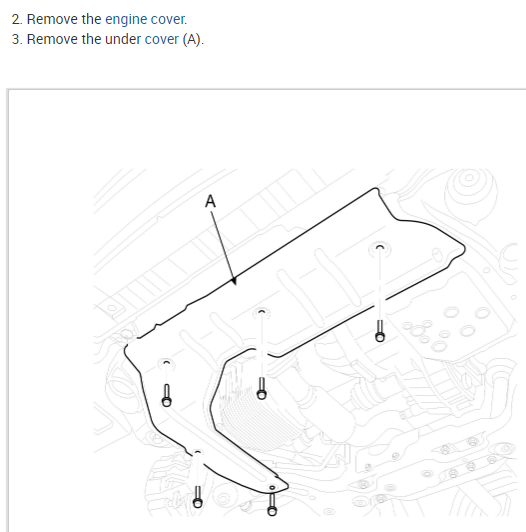 2. Remove the engine cover.
3. Remove the under cover (A).

A