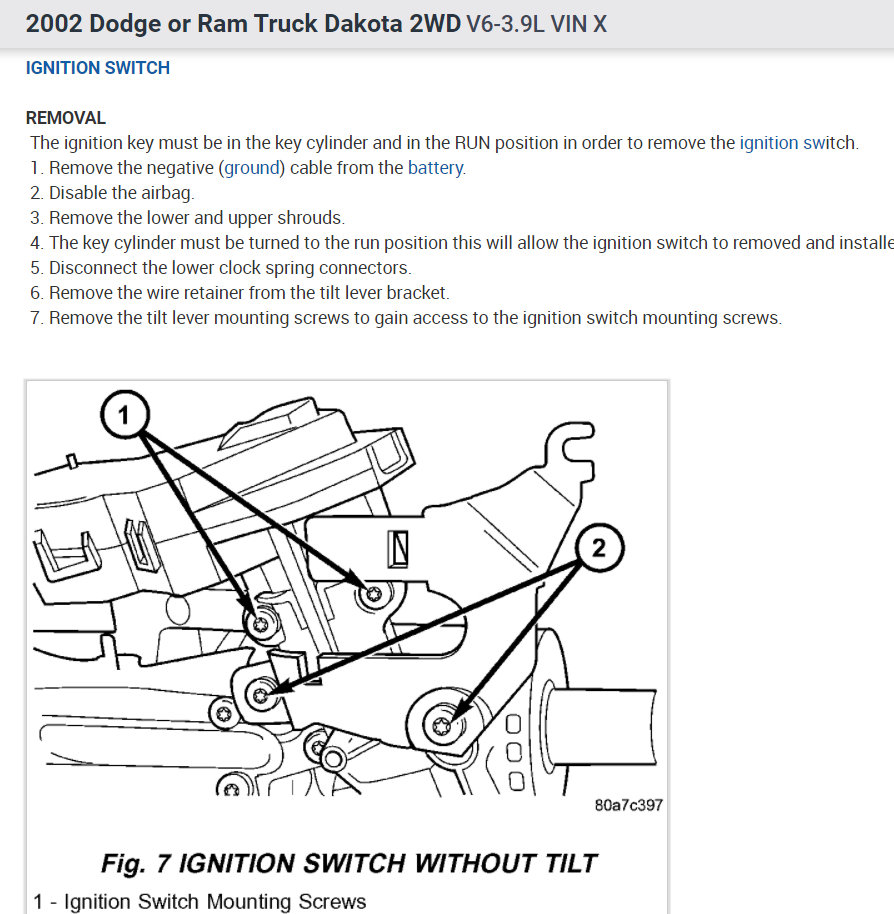 2002 Dodge or Ram Truck Dakota 2WD V6-3.9L VIN X

IGNITION SWITCH

REMOVAL

The ignition key must be in the key cylinder and in the RUN position in order to remove the ignition switch.

1. Remove the negative (ground) cable from the battery.
2. Disable the airbag.
3. Remove the lower and upper shrouds.
4. The key cylinder must be turned to the run position this will allow the ignition switch to removed and installe
5. Disconnect the lower clock spring connectors.
6. Remove the wire retainer from the tilt lever bracket.
7. Remove the tilt lever mounting screws to gain access to the ignition switch mounting screws.

1

2

80a7c397

Fig. 7 IGNITION SWITCH WITHOUT TILT

1 - Ignition Switch Mounting Screws