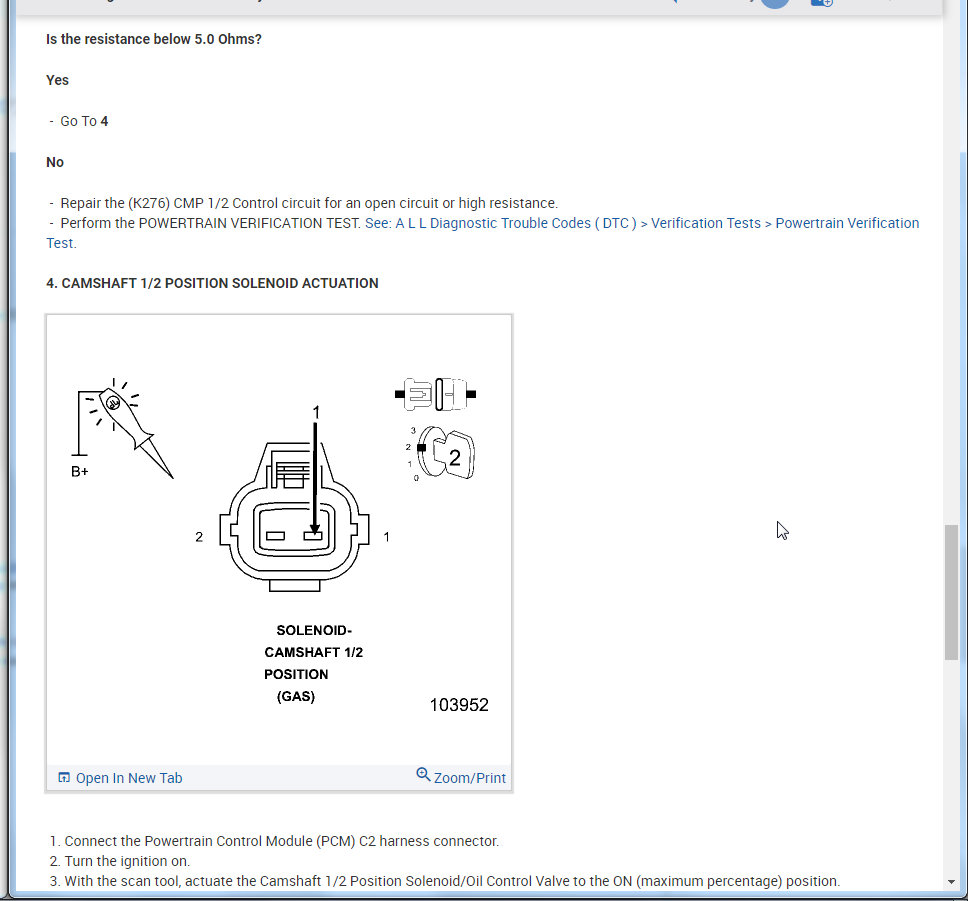 Is the resistance below 5.0 Ohms?

Yes

- Go To 4

No

- Repair the (K276) CMP 1/2 Control circuit for an open circuit or high resistance.
- Perform the POWERTRAIN VERIFICATION TEST. See: A L L Diagnostic Trouble Codes ( DTC ) > Verification Tests > Powertrain Verification Test.

4. CAMSHAFT 1/2 POSITION SOLENOID ACTUATION

B+

1

3
2
1
0

2

2

1

SOLENOID-
CAMSHAFT 1/2
POSITION
(GAS)

103952

Open In New Tab

Zoom/Print

1. Connect the Powertrain Control Module (PCM) C2 harness connector.
2. Turn the ignition on.
3. With the scan tool, actuate the Camshaft 1/2 Position Solenoid/Oil Control Valve to the ON (maximum percentage) position.