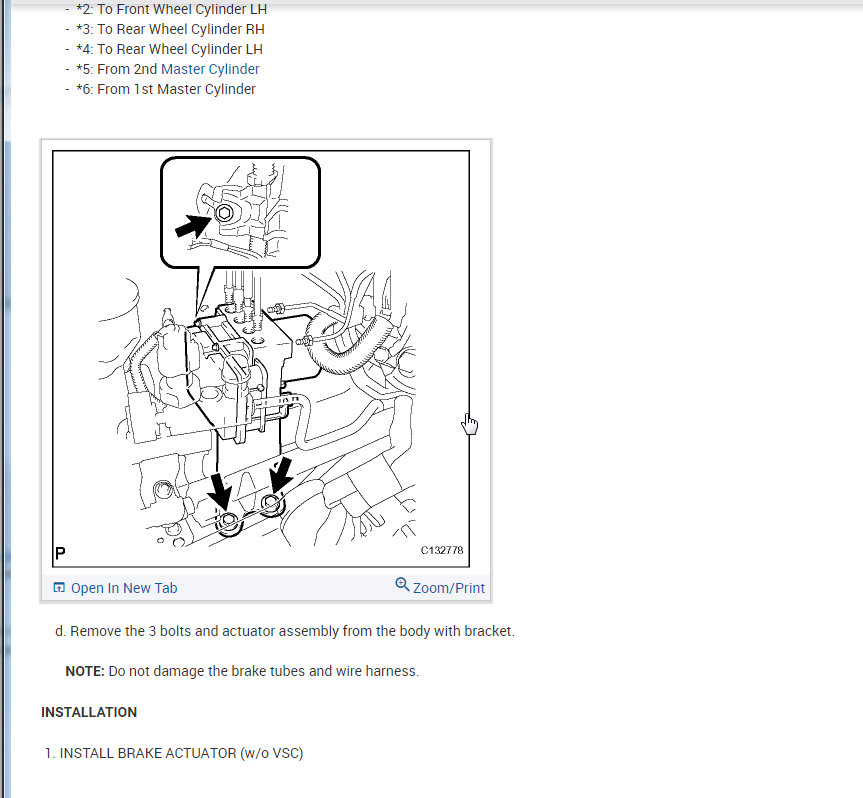 - *2: To Front Wheel Cylinder LH
- *3: To Rear Wheel Cylinder RH
- *4: To Rear Wheel Cylinder LH
- *5: From 2nd Master Cylinder
- *6: From 1st Master Cylinder

P

C132778

Open In New Tab

Zoom/Print

d. Remove the 3 bolts and actuator assembly from the body with bracket.

NOTE: Do not damage the brake tubes and wire harness.

INSTALLATION

1. INSTALL BRAKE ACTUATOR (w/o VSC)