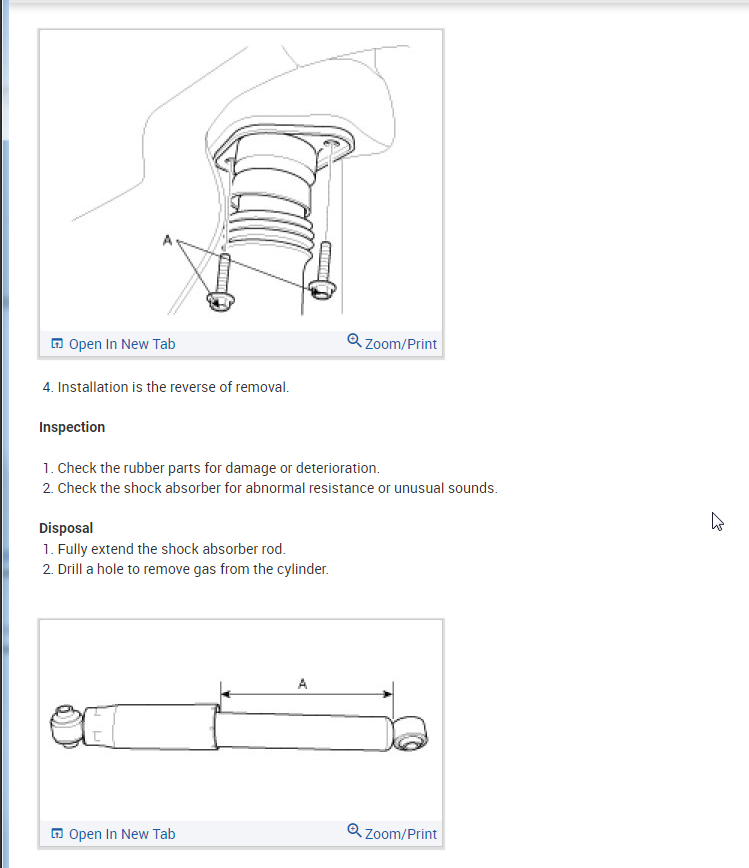 A

Open In New Tab Zoom/Print

4. Installation is the reverse of removal.

**Inspection**

1. Check the rubber parts for damage or deterioration.
2. Check the shock absorber for abnormal resistance or unusual sounds.

**Disposal**
1. Fully extend the shock absorber rod.
2. Drill a hole to remove gas from the cylinder.

A

Open In New Tab Zoom/Print