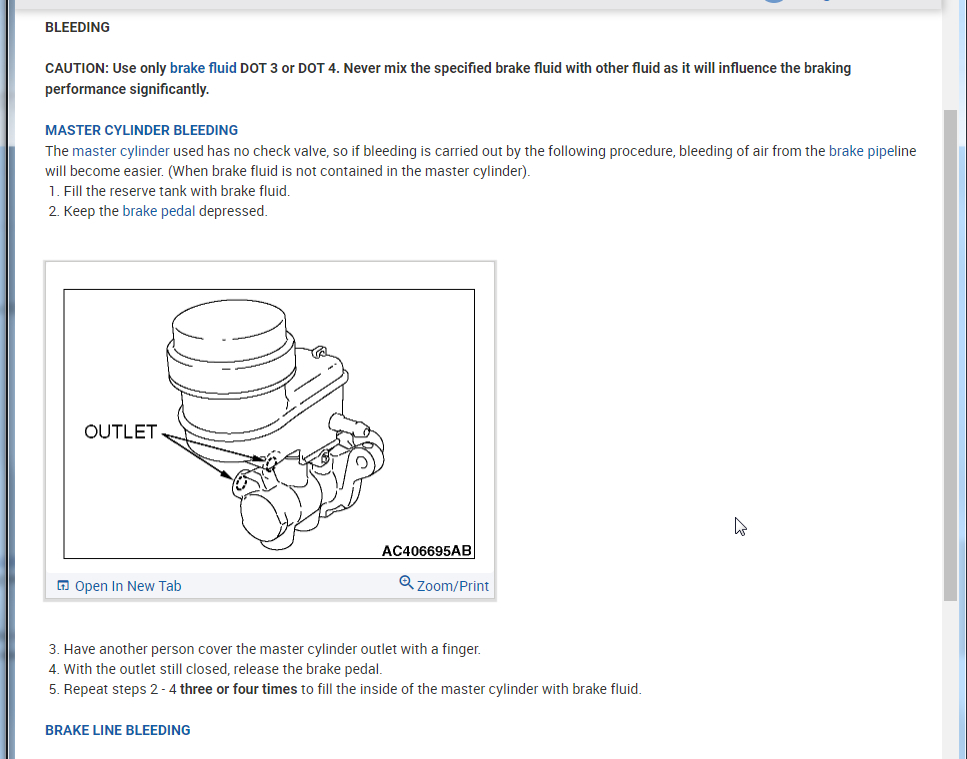 BLEEDING

CAUTION: Use only brake fluid DOT 3 or DOT 4. Never mix the specified brake fluid with other fluid as it will influence the braking performance significantly.

MASTER CYLINDER BLEEDING
The master cylinder used has no check valve, so if bleeding is carried out by the following procedure, bleeding of air from the brake pipeline will become easier. (When brake fluid is not contained in the master cylinder).
1. Fill the reserve tank with brake fluid.
2. Keep the brake pedal depressed.

OUTLET
AC406695AB

Open In New Tab
Zoom/Print

3. Have another person cover the master cylinder outlet with a finger.
4. With the outlet still closed, release the brake pedal.
5. Repeat steps 2 - 4 three or four times to fill the inside of the master cylinder with brake fluid.

BRAKE LINE BLEEDING