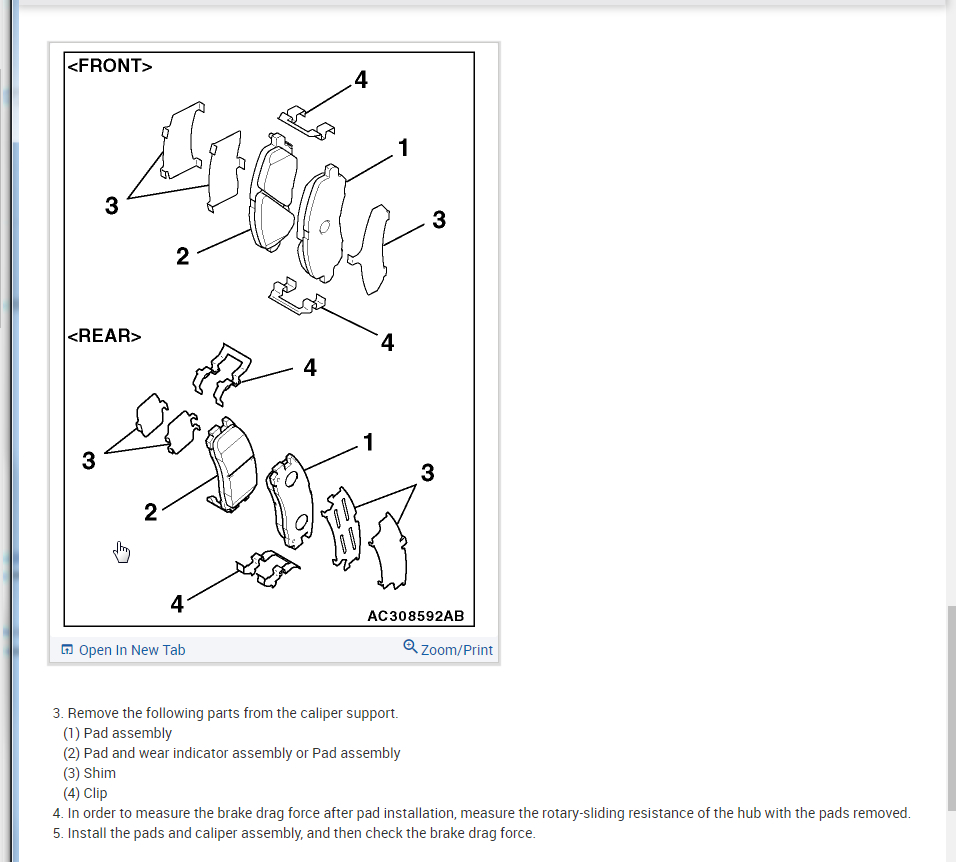 <FRONT>

4

1

3

3

2

4

<REAR>

4

3

1

3

2

4

AC308592AB

Open In New Tab

Zoom/Print

3. Remove the following parts from the caliper support.
(1) Pad assembly
(2) Pad and wear indicator assembly or Pad assembly
(3) Shim
(4) Clip
4. In order to measure the brake drag force after pad installation, measure the rotary-sliding resistance of the hub with the pads removed.
5. Install the pads and caliper assembly, and then check the brake drag force.