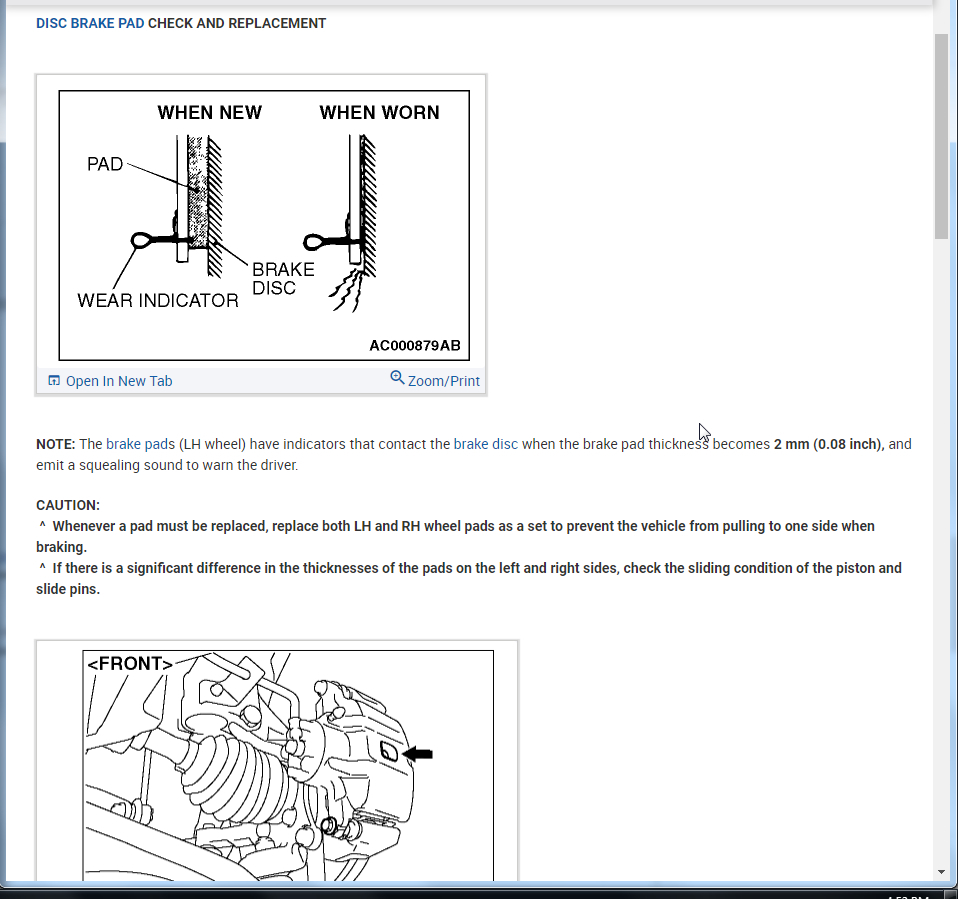 DISC BRAKE PAD CHECK AND REPLACEMENT

WHEN NEW
WHEN WORN
PAD
BRAKE DISC
WEAR INDICATOR
AC000879AB

Open In New Tab
Zoom/Print

NOTE: The brake pads (LH wheel) have indicators that contact the brake disc when the brake pad thickness becomes 2 mm (0.08 inch), and emit a squealing sound to warn the driver.

CAUTION:
^ Whenever a pad must be replaced, replace both LH and RH wheel pads as a set to prevent the vehicle from pulling to one side when braking.
^ If there is a significant difference in the thicknesses of the pads on the left and right sides, check the sliding condition of the piston and slide pins.

<FRONT>