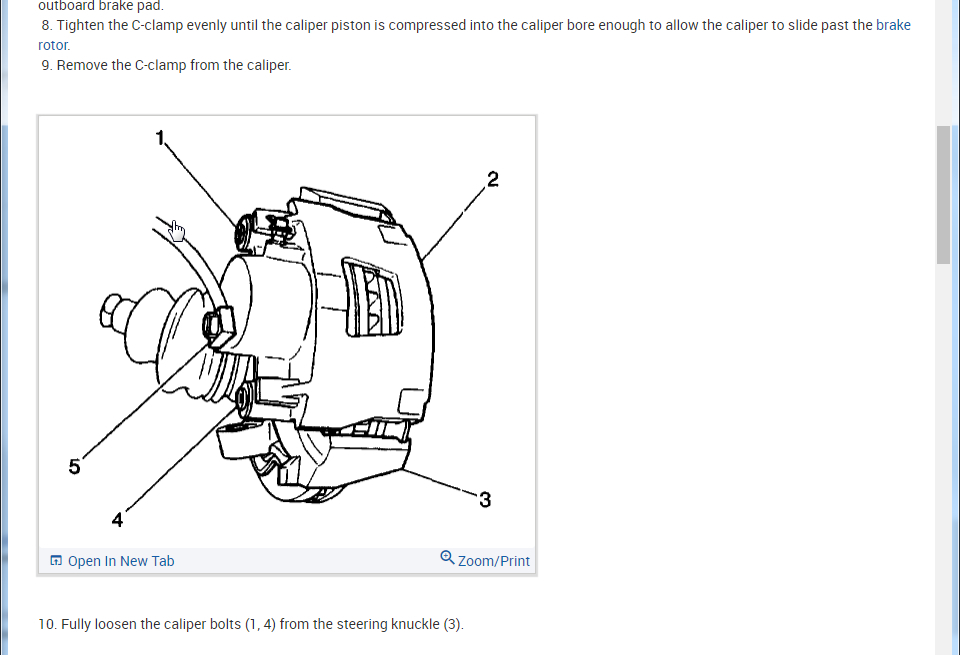 outboard brake pad.

8. Tighten the C-clamp evenly until the caliper piston is compressed into the caliper bore enough to allow the caliper to slide past the brake rotor.

9. Remove the C-clamp from the caliper.

1

2

5

4

3

Open In New Tab

Zoom/Print

10. Fully loosen the caliper bolts (1, 4) from the steering knuckle (3).