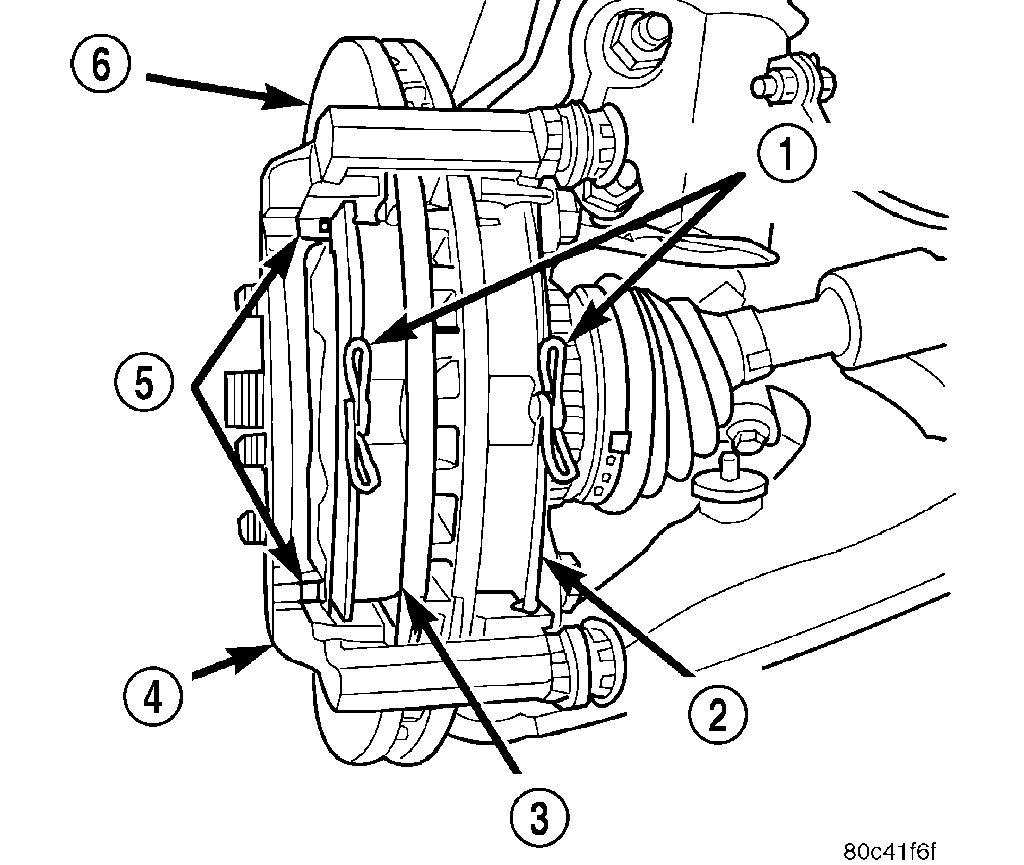 6
1
5
4
2
3
80c41f6f