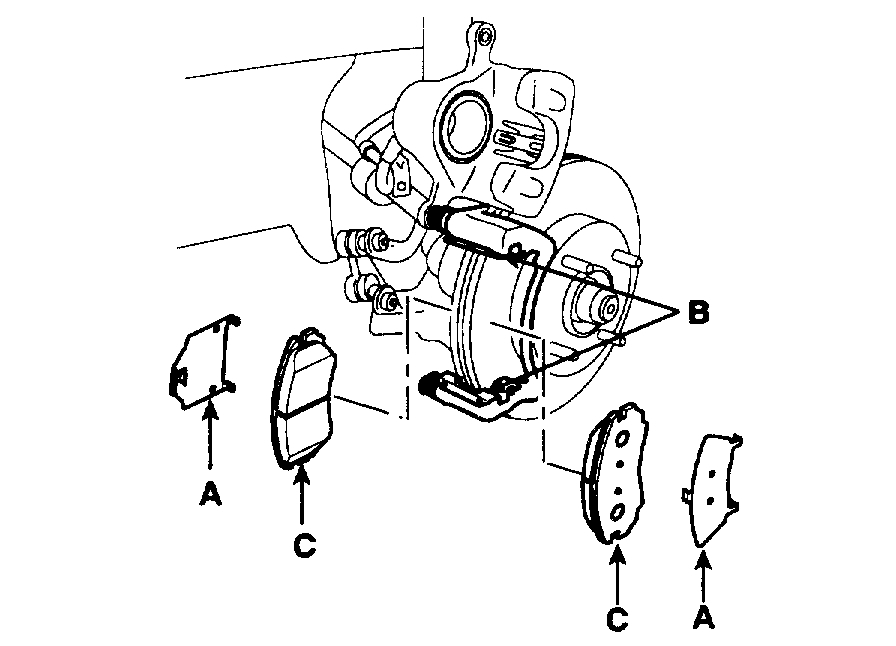 B

A

C

C

A