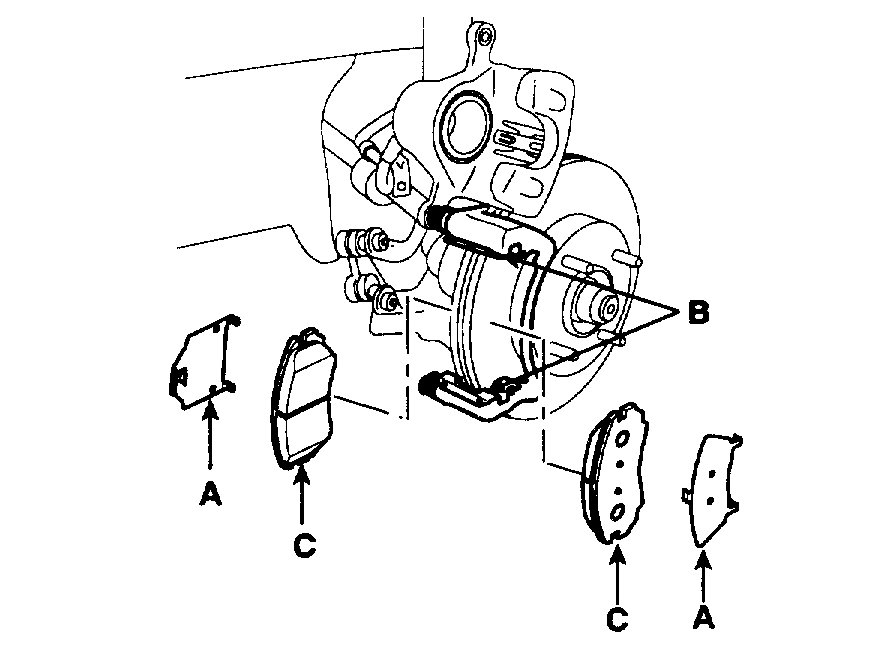 B

A

C

C

A