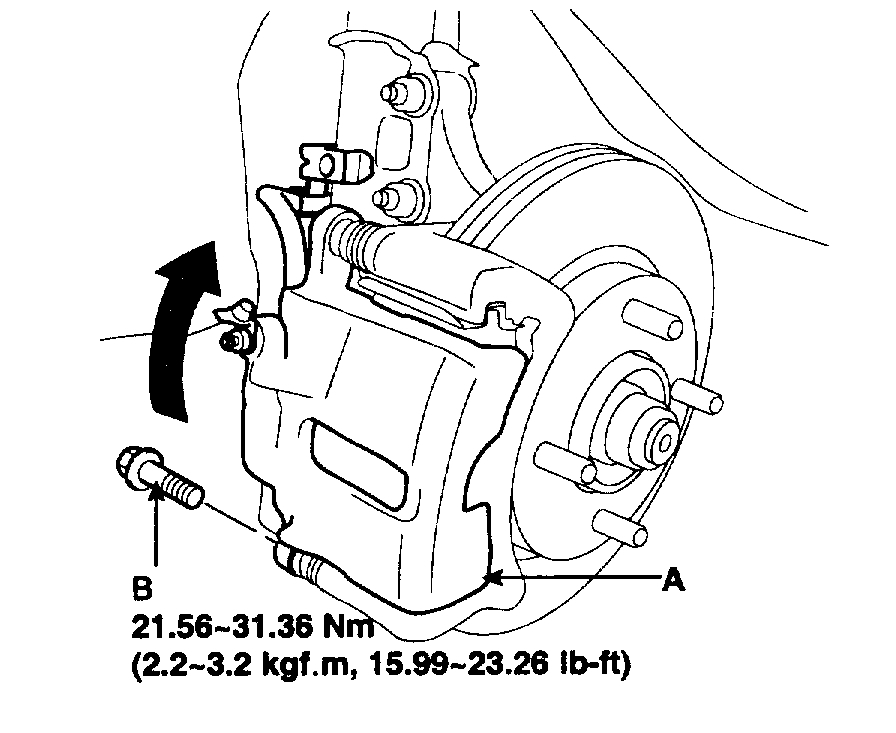 A

B
21.56~31.36 Nm
(2.2~3.2 kgf.m, 15.99~23.26 lb-ft)