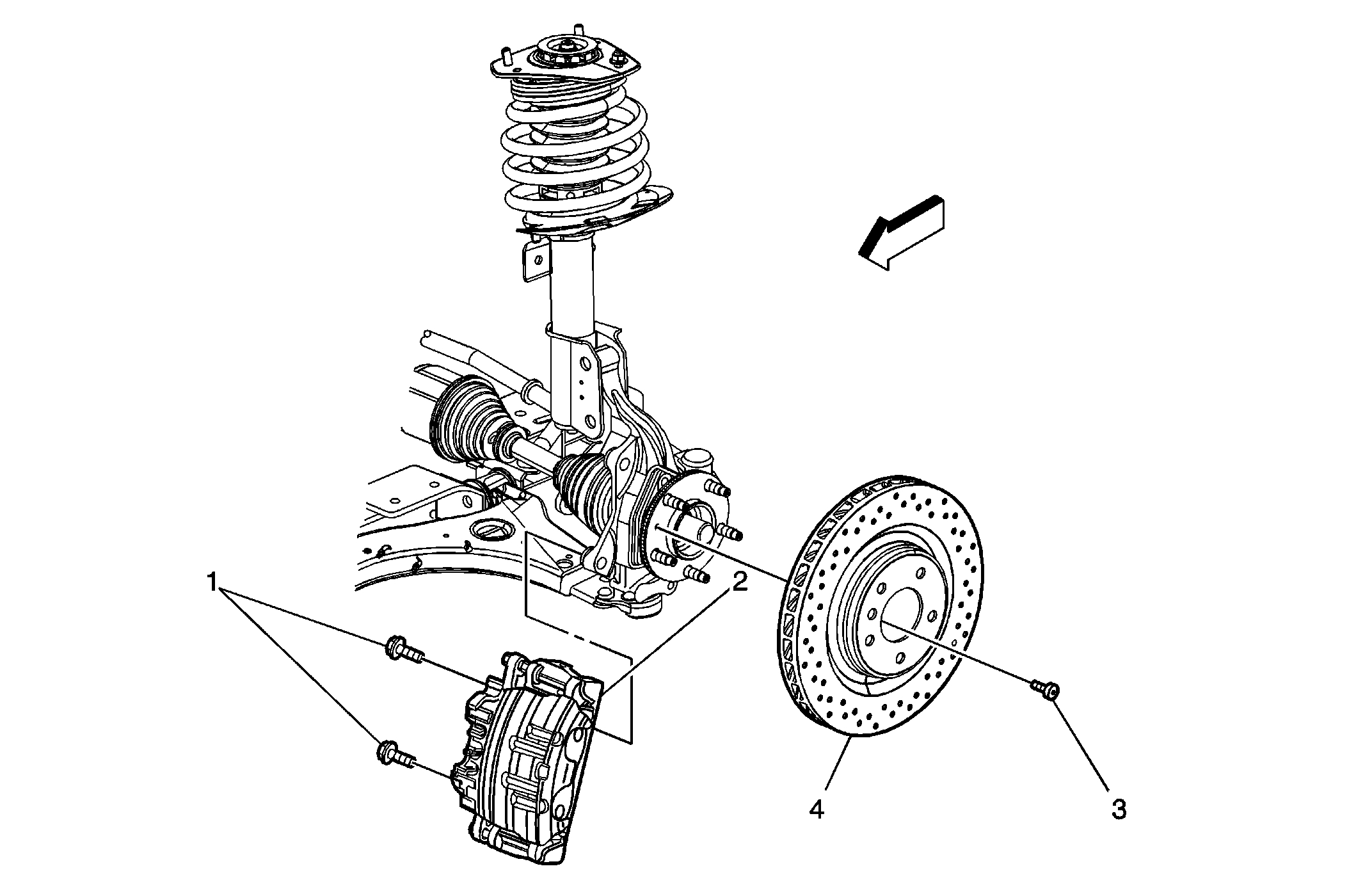 1
2
4
3