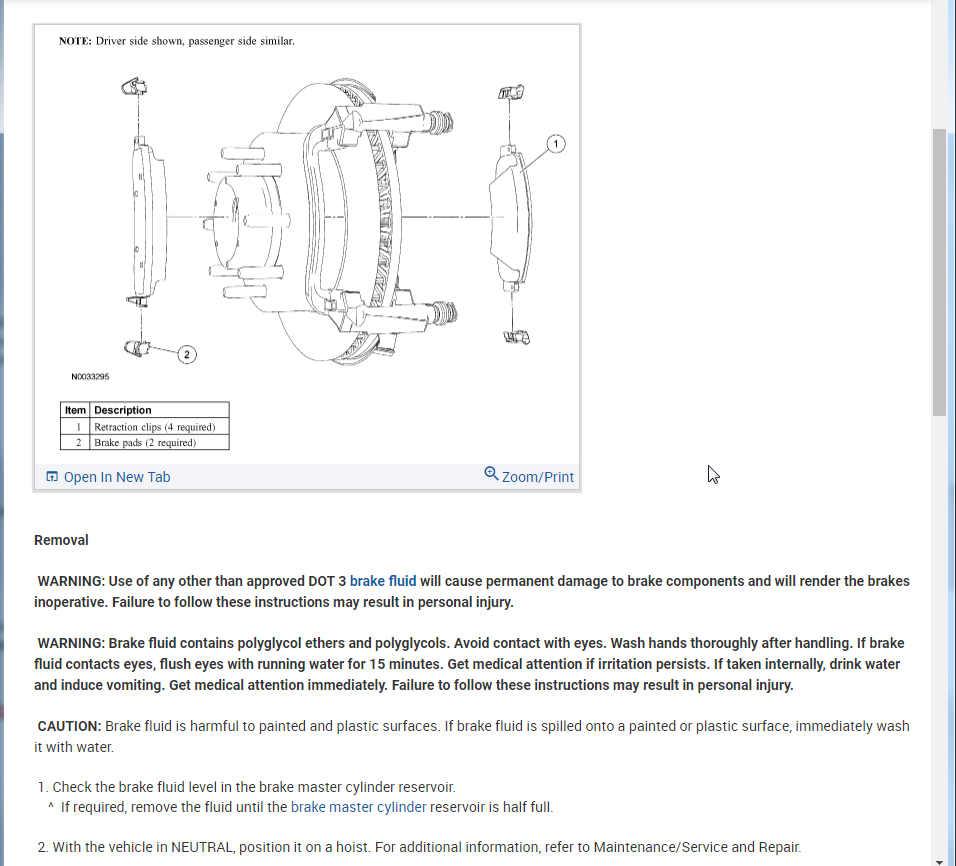 NOTE: Driver side shown, passenger side similar.

1

2

N0033295

| Item | Description |
|---|---|
| 1 | Retraction clips (4 required) |
| 2 | Brake pads (2 required) |

Open In New Tab

Zoom/Print

Removal

WARNING: Use of any other than approved DOT 3 brake fluid will cause permanent damage to brake components and will render the brakes inoperative. Failure to follow these instructions may result in personal injury.

WARNING: Brake fluid contains polyglycol ethers and polyglycols. Avoid contact with eyes. Wash hands thoroughly after handling. If brake fluid contacts eyes, flush eyes with running water for 15 minutes. Get medical attention if irritation persists. If taken internally, drink water and induce vomiting. Get medical attention immediately. Failure to follow these instructions may result in personal injury.

CAUTION: Brake fluid is harmful to painted and plastic surfaces. If brake fluid is spilled onto a painted or plastic surface, immediately wash it with water.

1. Check the brake fluid level in the brake master cylinder reservoir.
^ If required, remove the fluid until the brake master cylinder reservoir is half full.

2. With the vehicle in NEUTRAL, position it on a hoist. For additional information, refer to Maintenance/Service and Repair.