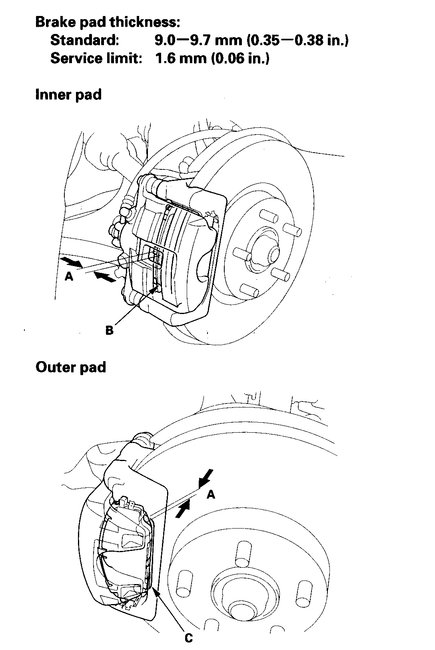 Brake pad thickness:
Standard: 9.0—9.7 mm (0.35—0.38 in.)
Service limit: 1.6 mm (0.06 in.)

Inner pad

A

B

Outer pad

A

C