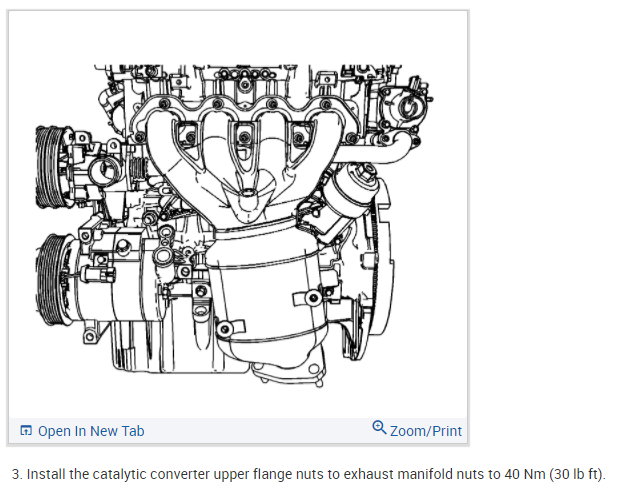 Open In New Tab
Zoom/Print

3. Install the catalytic converter upper flange nuts to exhaust manifold nuts to 40 Nm (30 lb ft).