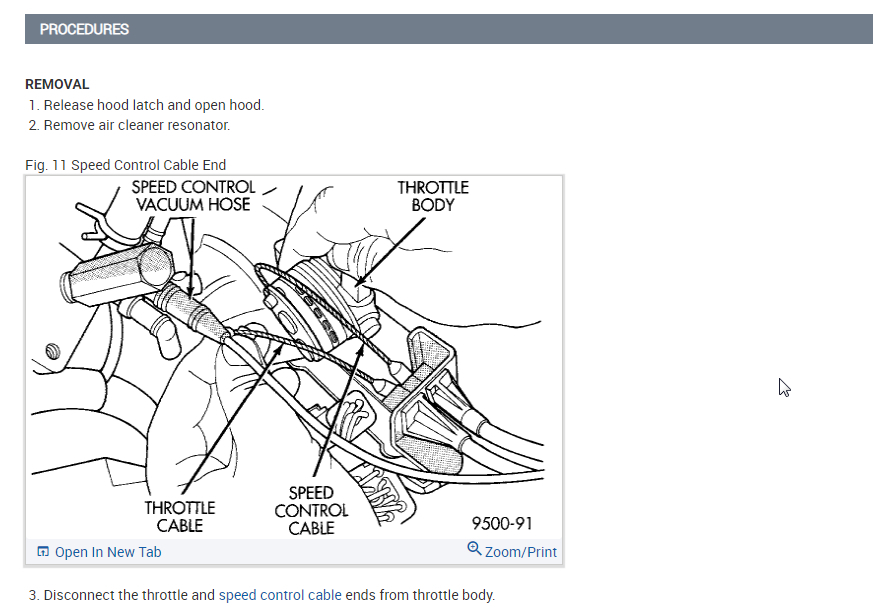 PROCEDURES

REMOVAL

1. Release hood latch and open hood.
2. Remove air cleaner resonator.

Fig. 11 Speed Control Cable End

SPEED CONTROL VACUUM HOSE

THROTTLE BODY

THROTTLE CABLE

SPEED CONTROL CABLE

9500-91

Open In New Tab

Zoom/Print

3. Disconnect the throttle and speed control cable ends from throttle body.