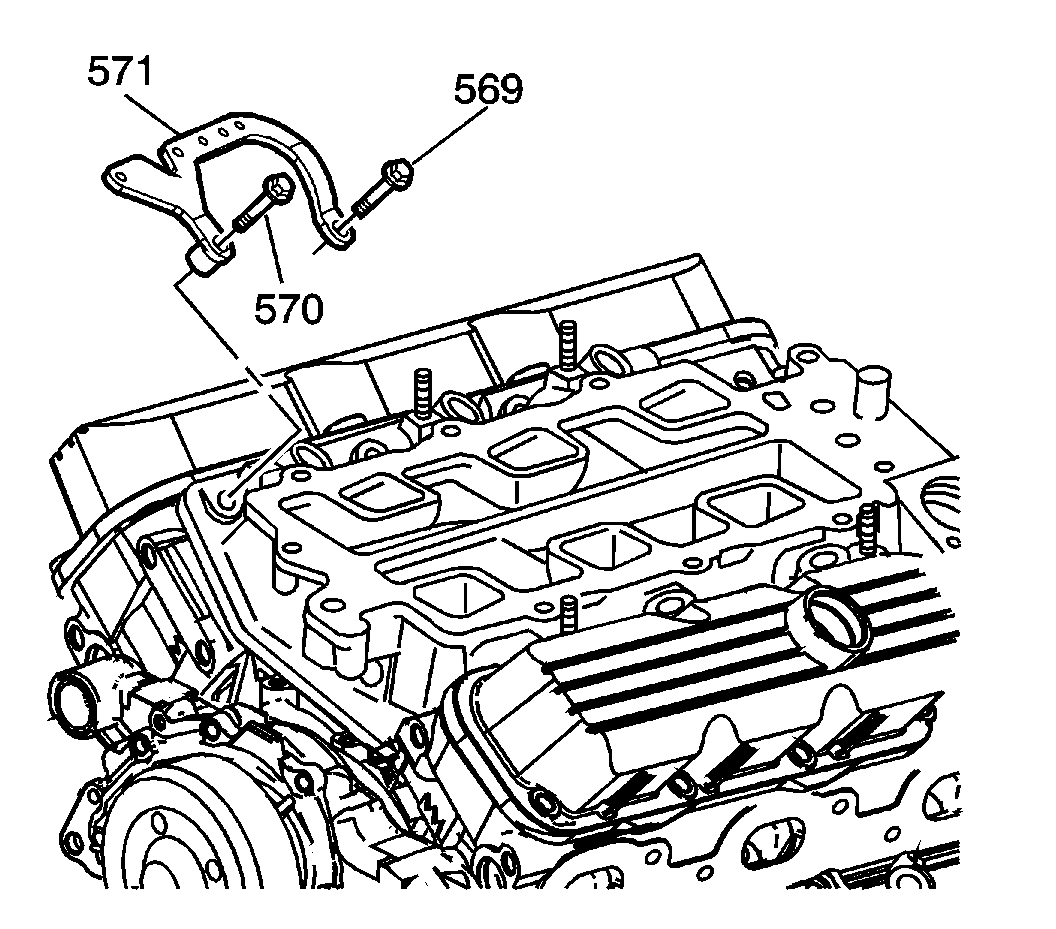 571
569
570