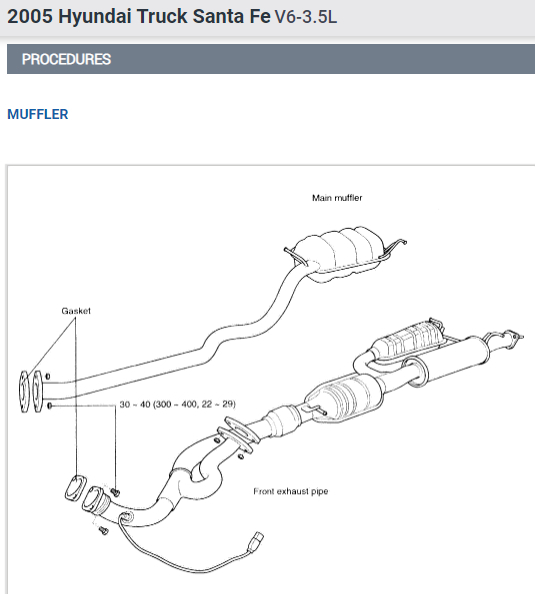 2005 Hyundai Truck Santa Fe V6-3.5L

PROCEDURES

MUFFLER

Main muffler

Gasket

30 ~ 40 (300 ~ 400, 22 ~ 29)

Front exhaust pipe