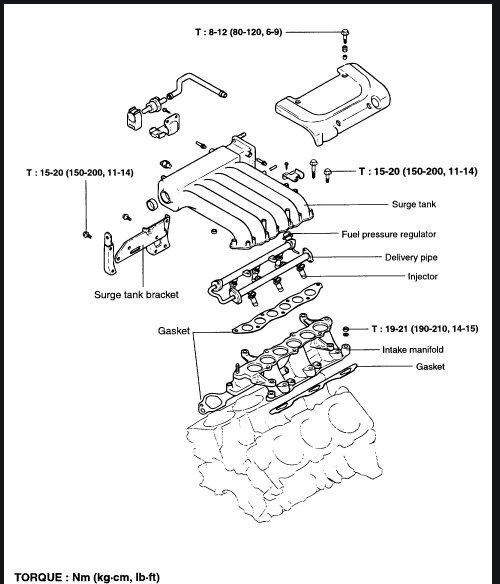 T : 8-12 (80-120, 6-9)

T : 15-20 (150-200, 11-14)

T : 15-20 (150-200, 11-14)

Surge tank

Fuel pressure regulator

Delivery pipe

Injector

Surge tank bracket

Gasket

T : 19-21 (190-210, 14-15)

Intake manifold

Gasket

TORQUE : Nm (kg·cm, lb·ft)