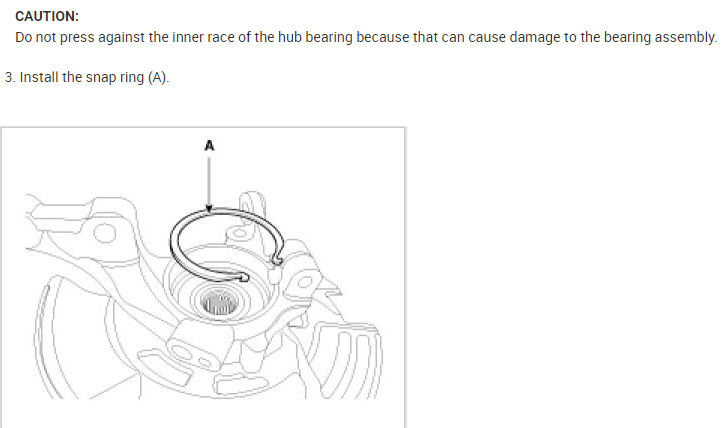 CAUTION:
Do not press against the inner race of the hub bearing because that can cause damage to the bearing assembly.

3. Install the snap ring (A).

A