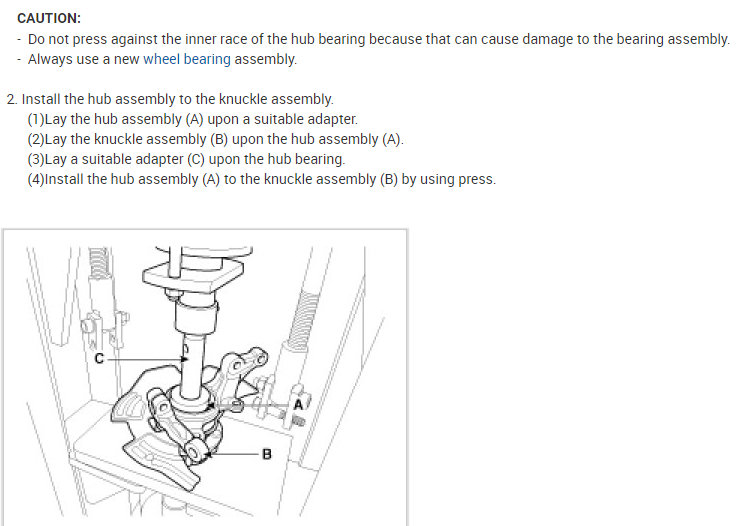 CAUTION:

- Do not press against the inner race of the hub bearing because that can cause damage to the bearing assembly.
- Always use a new wheel bearing assembly.

2. Install the hub assembly to the knuckle assembly.
(1)Lay the hub assembly (A) upon a suitable adapter.
(2)Lay the knuckle assembly (B) upon the hub assembly (A).
(3)Lay a suitable adapter (C) upon the hub bearing.
(4)Install the hub assembly (A) to the knuckle assembly (B) by using press.

C
A
B