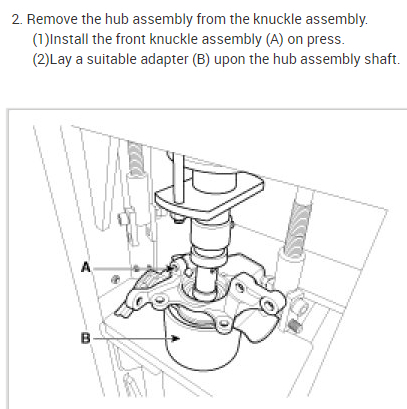 2. Remove the hub assembly from the knuckle assembly.

(1)Install the front knuckle assembly (A) on press.

(2)Lay a suitable adapter (B) upon the hub assembly shaft.

A

B