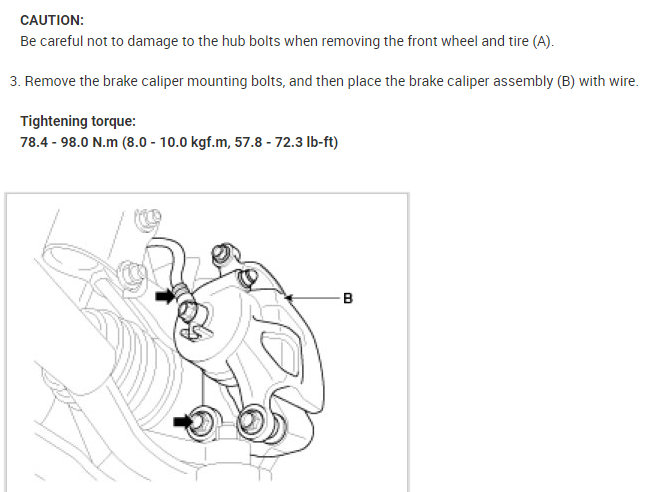 CAUTION:
Be careful not to damage to the hub bolts when removing the front wheel and tire (A).

3. Remove the brake caliper mounting bolts, and then place the brake caliper assembly (B) with wire.

Tightening torque:
78.4 - 98.0 N.m (8.0 - 10.0 kgf.m, 57.8 - 72.3 lb-ft)

B