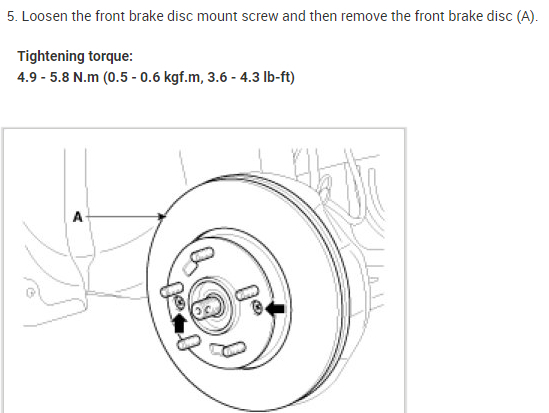 5. Loosen the front brake disc mount screw and then remove the front brake disc (A).

Tightening torque:
4.9 - 5.8 N.m (0.5 - 0.6 kgf.m, 3.6 - 4.3 lb-ft)

A