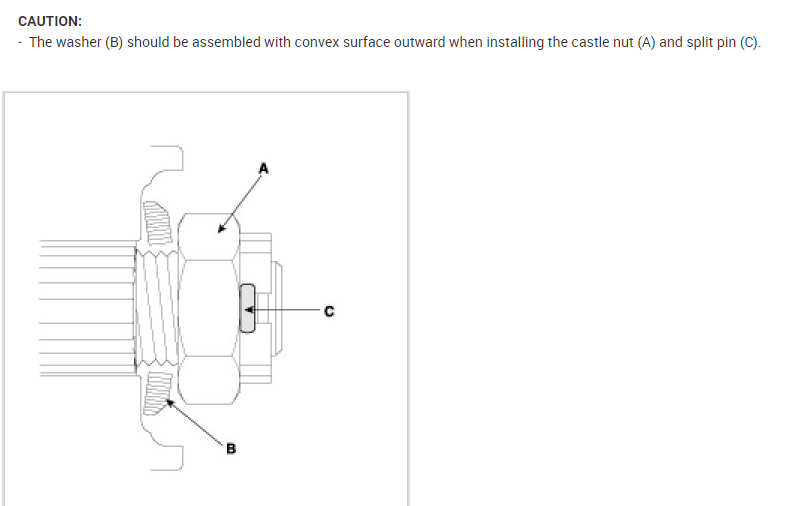 CAUTION:
- The washer (B) should be assembled with convex surface outward when installing the castle nut (A) and split pin (C).

A
C
B