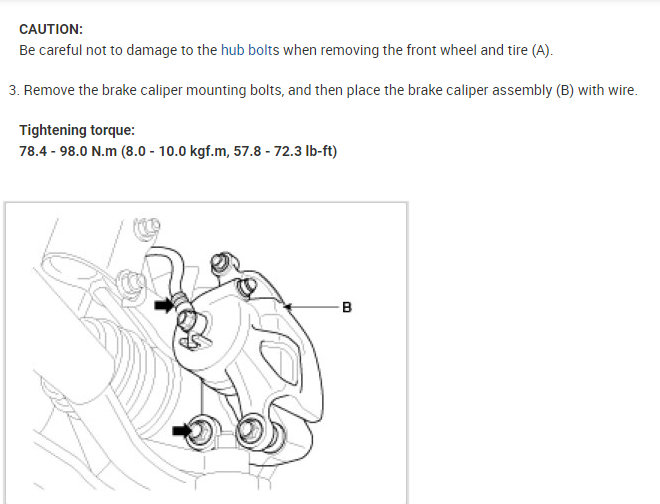 CAUTION:
Be careful not to damage to the hub bolts when removing the front wheel and tire (A).

3. Remove the brake caliper mounting bolts, and then place the brake caliper assembly (B) with wire.

Tightening torque:
78.4 - 98.0 N.m (8.0 - 10.0 kgf.m, 57.8 - 72.3 lb-ft)

B