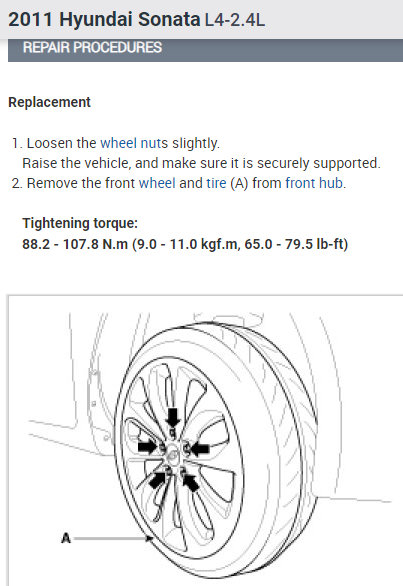 2011 Hyundai Sonata L4-2.4L

REPAIR PROCEDURES

Replacement

1. Loosen the wheel nuts slightly.
Raise the vehicle, and make sure it is securely supported.
2. Remove the front wheel and tire (A) from front hub.

Tightening torque:
88.2 - 107.8 N.m (9.0 - 11.0 kgf.m, 65.0 - 79.5 lb-ft)

A