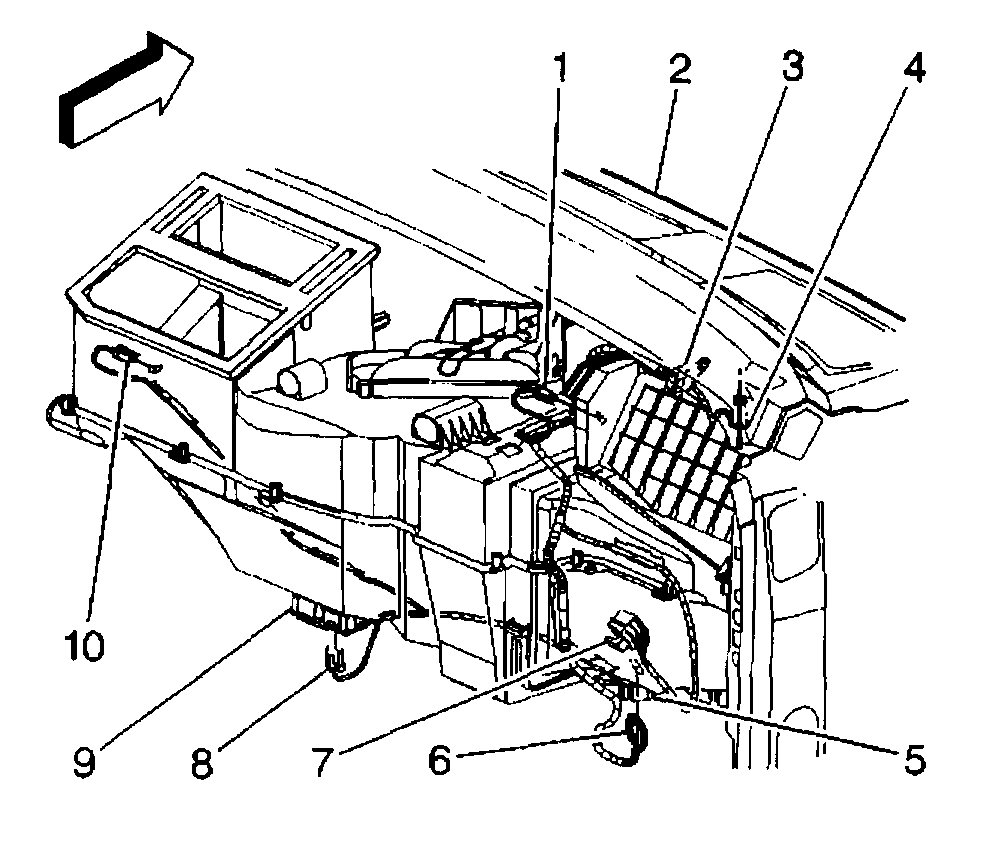 1
2
3
4
10
9
8
7
6
5