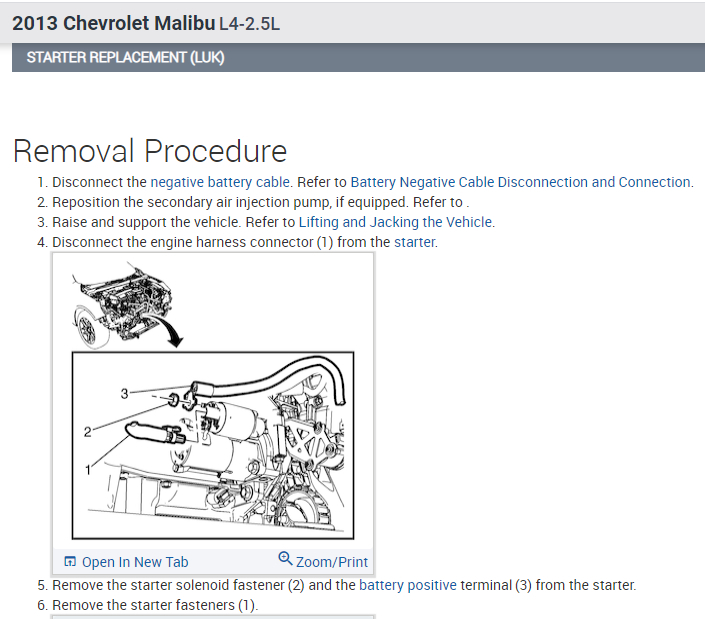 2013 Chevrolet Malibu L4-2.5L

STARTER REPLACEMENT (LUK)

Removal Procedure

1. Disconnect the negative battery cable. Refer to Battery Negative Cable Disconnection and Connection.
2. Reposition the secondary air injection pump, if equipped. Refer to .
3. Raise and support the vehicle. Refer to Lifting and Jacking the Vehicle.
4. Disconnect the engine harness connector (1) from the starter.

3
2
1

Open In New Tab
Zoom/Print

5. Remove the starter solenoid fastener (2) and the battery positive terminal (3) from the starter.
6. Remove the starter fasteners (1).