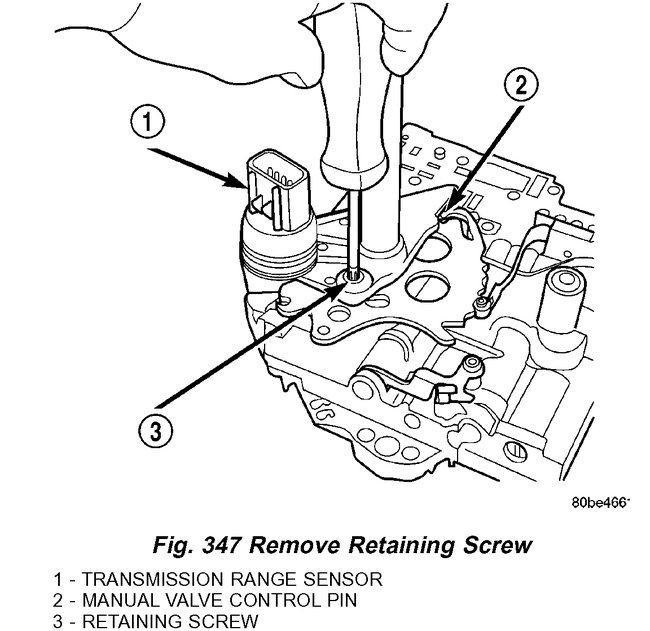 1

2

3

80be466

Fig. 347 Remove Retaining Screw

1 - TRANSMISSION RANGE SENSOR
2 - MANUAL VALVE CONTROL PIN
3 - RETAINING SCREW