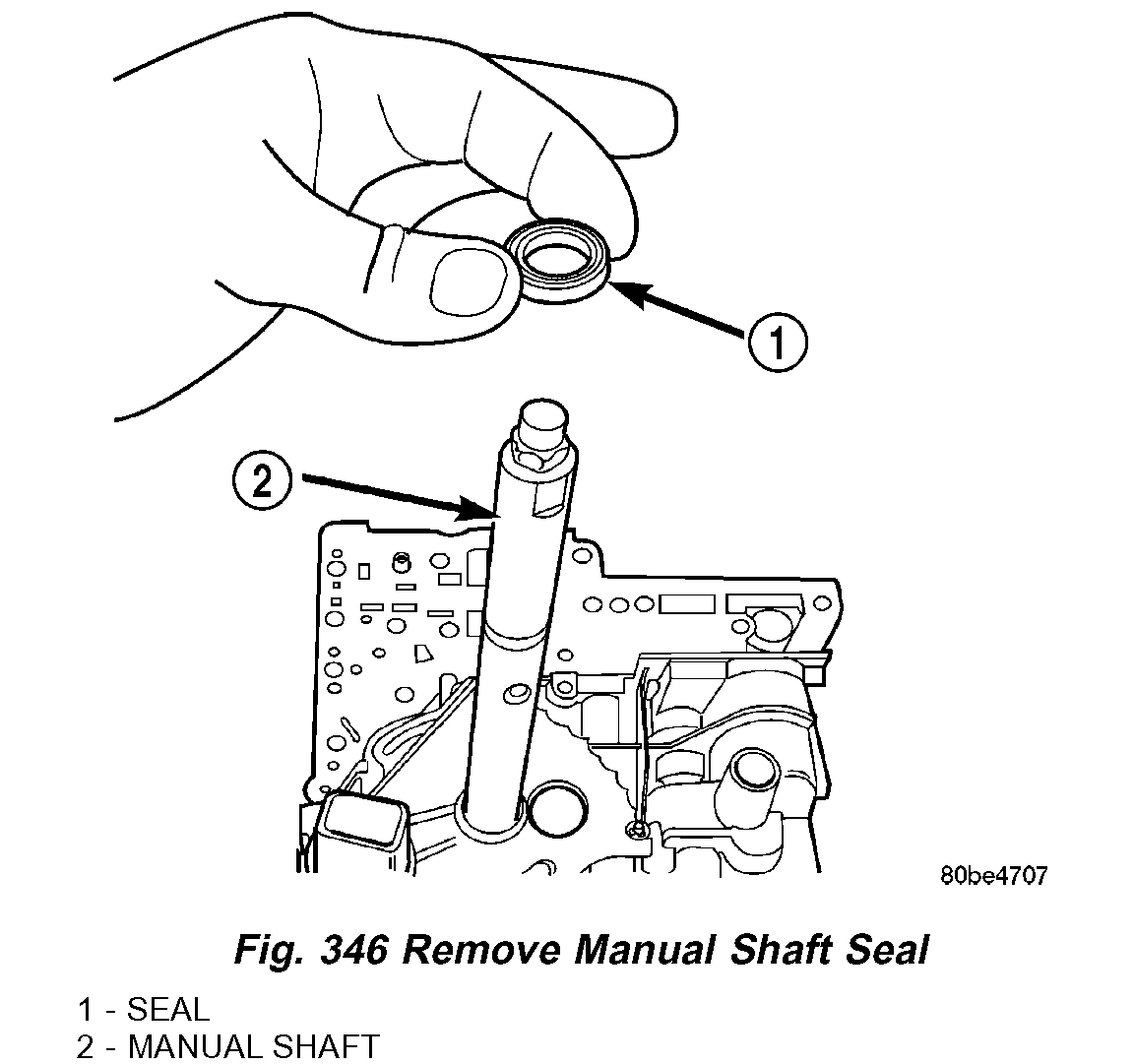 1

2

80be4707

Fig. 346 Remove Manual Shaft Seal

1 - SEAL
2 - MANUAL SHAFT