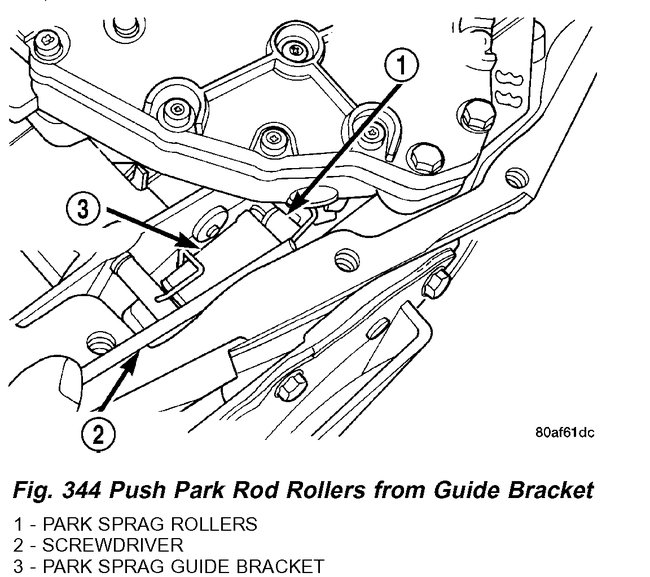 1

3

2

80af61dc

Fig. 344 Push Park Rod Rollers from Guide Bracket

1 - PARK SPRAG ROLLERS
2 - SCREWDRIVER
3 - PARK SPRAG GUIDE BRACKET