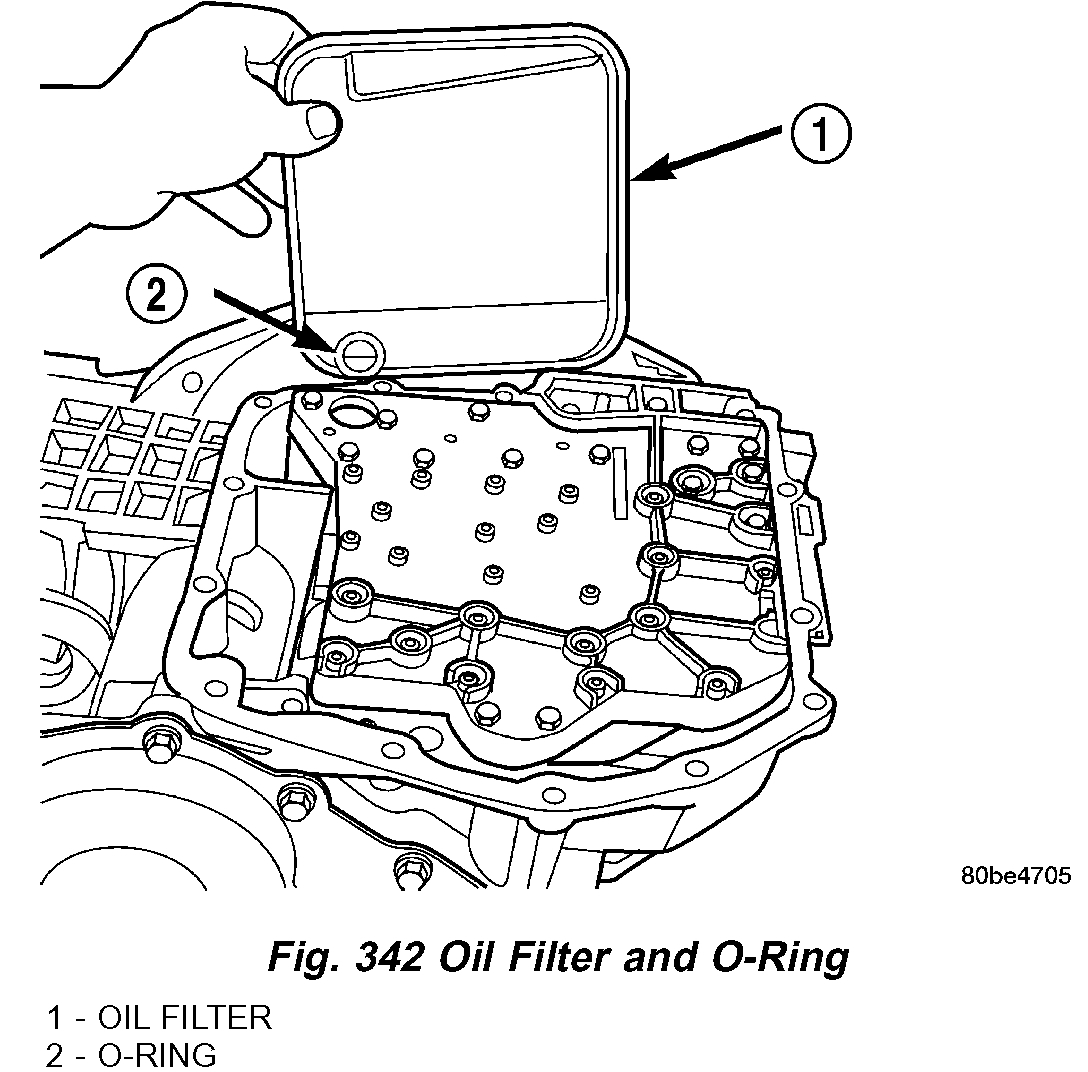 1

2

80be4705

Fig. 342 Oil Filter and O-Ring

1 - OIL FILTER
2 - O-RING