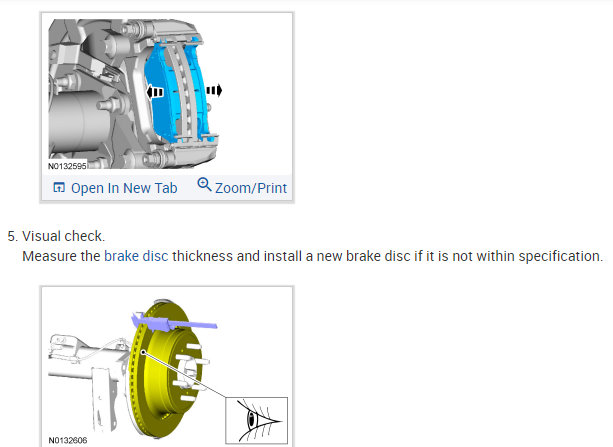 N0132595

Open In New Tab Zoom/Print

5. Visual check.
Measure the brake disc thickness and install a new brake disc if it is not within specification.

N0132606