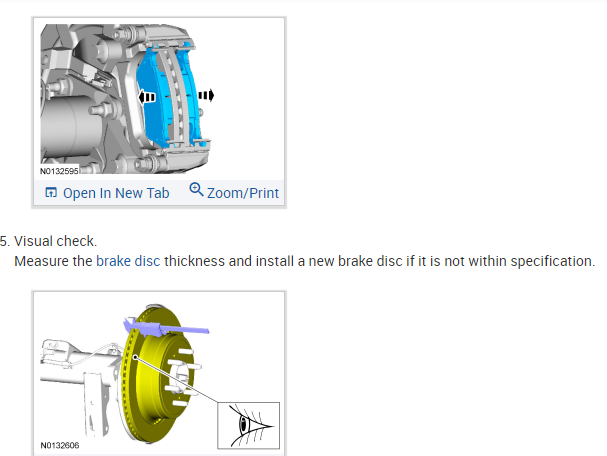 N0132595

Open In New Tab Zoom/Print

5. Visual check.
Measure the brake disc thickness and install a new brake disc if it is not within specification.

N0132606