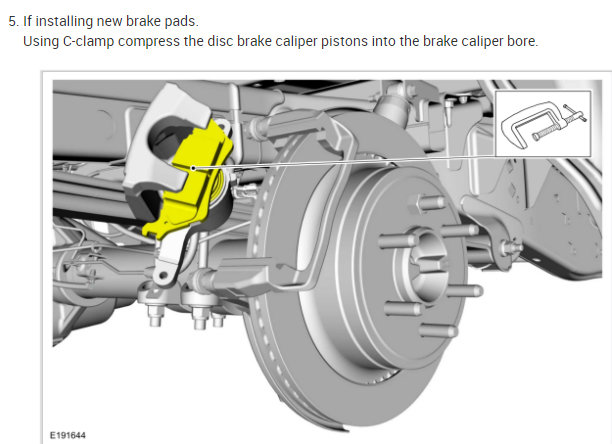 5. If installing new brake pads.
Using C-clamp compress the disc brake caliper pistons into the brake caliper bore.

E191644