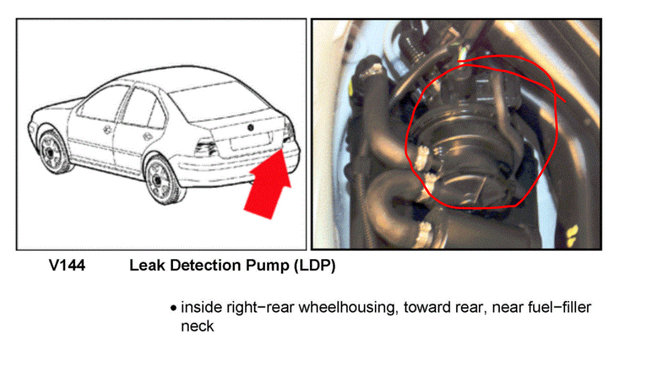 V144 Leak Detection Pump (LDP)

• inside right−rear wheelhousing, toward rear, near fuel−filler neck