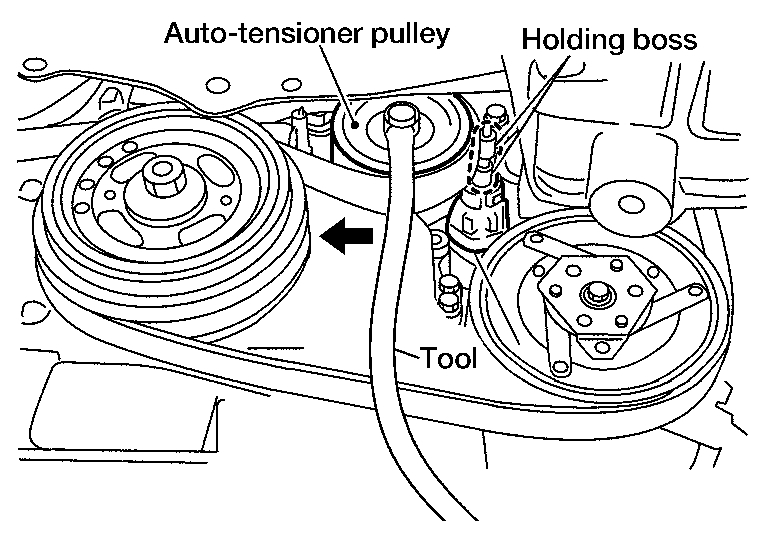 Auto-tensioner pulley
Holding boss
Tool