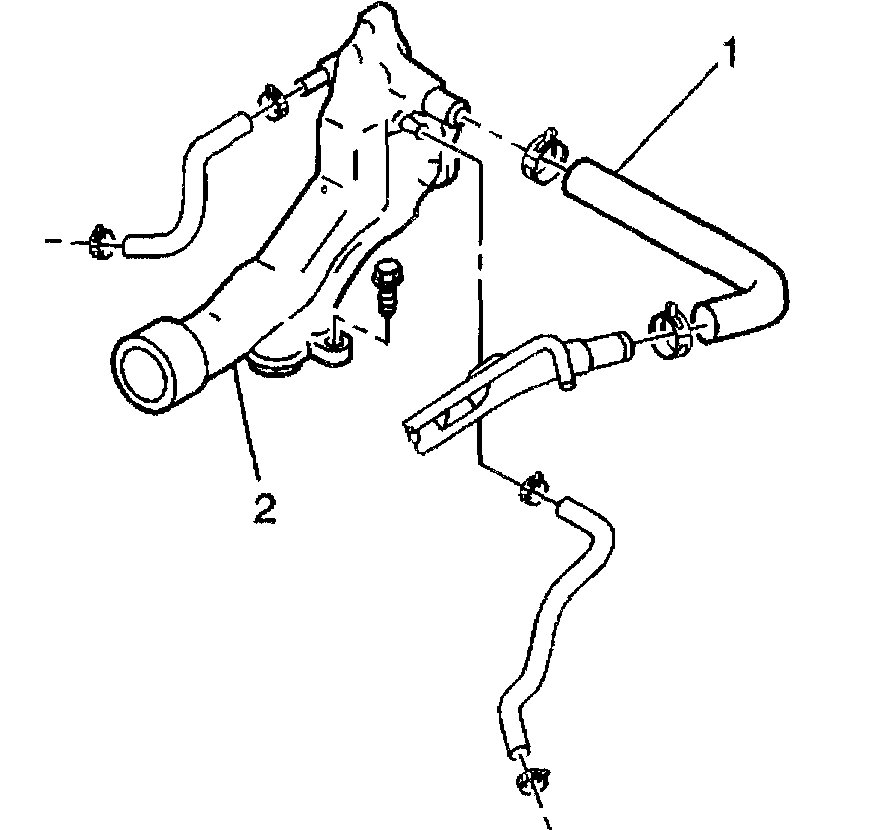 1
2